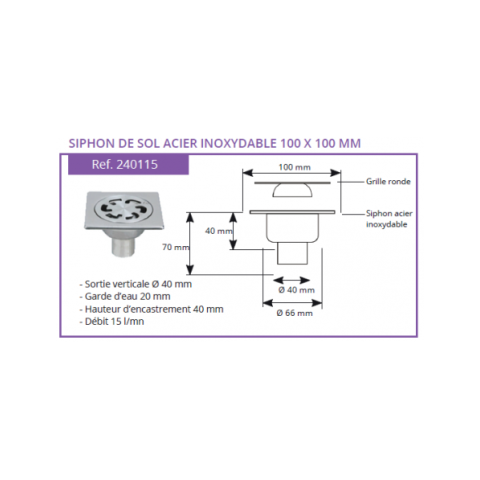 SIPHON DE SOL ACIER INOXYDABLE 100 X 100 MM

Ref. 240115

100 mm

Grille ronde

Siphon acier inoxydable

40 mm

70 mm

Ø 40 mm

Ø 66 mm

- Sortie verticale Ø 40 mm
- Garde d'eau 20 mm
- Hauteur d'encastrement 40 mm
- Débit 15 l/mn