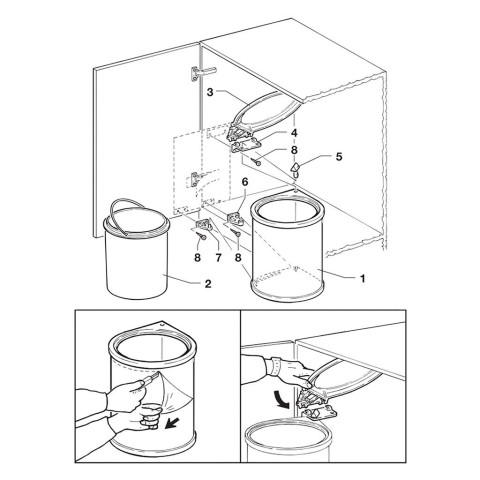 3
4
8
5
6
8
7
8
2
1